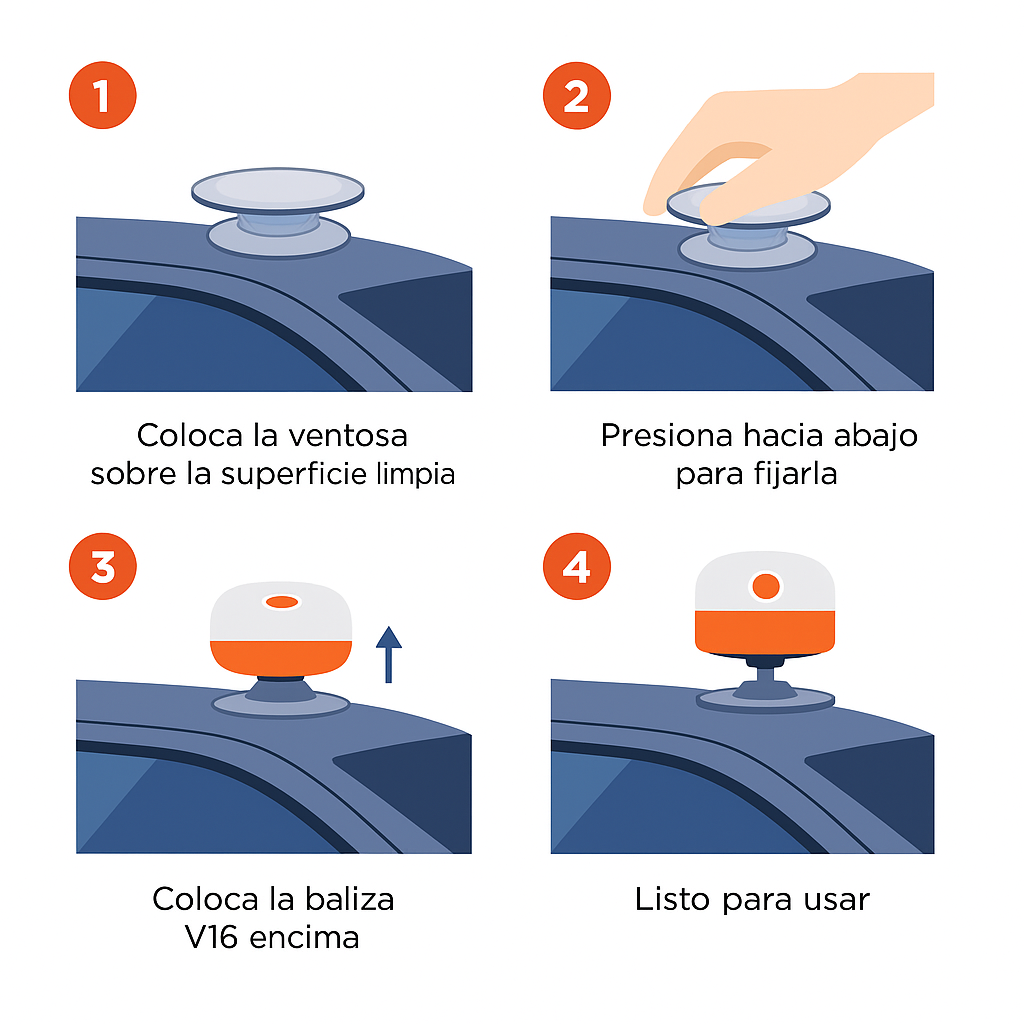 1

Coloca la ventosa sobre la superficie limpia

2

Presiona hacia abajo para fijarla

3

Coloca la baliza V16 encima

4

Listo para usar